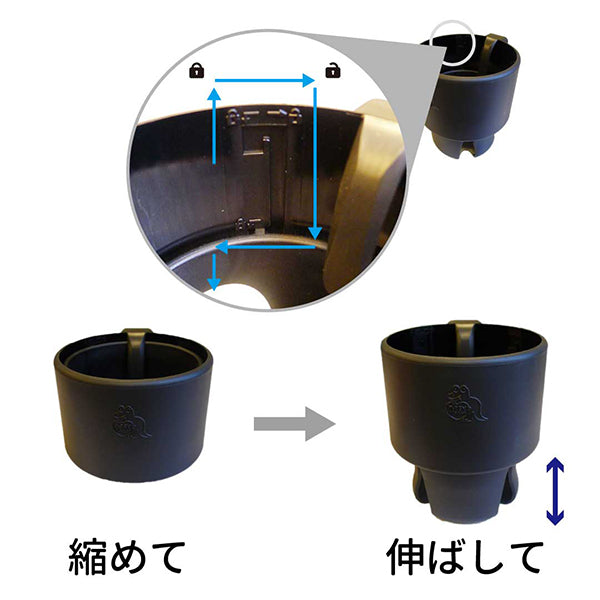 縮めて

伸ばして